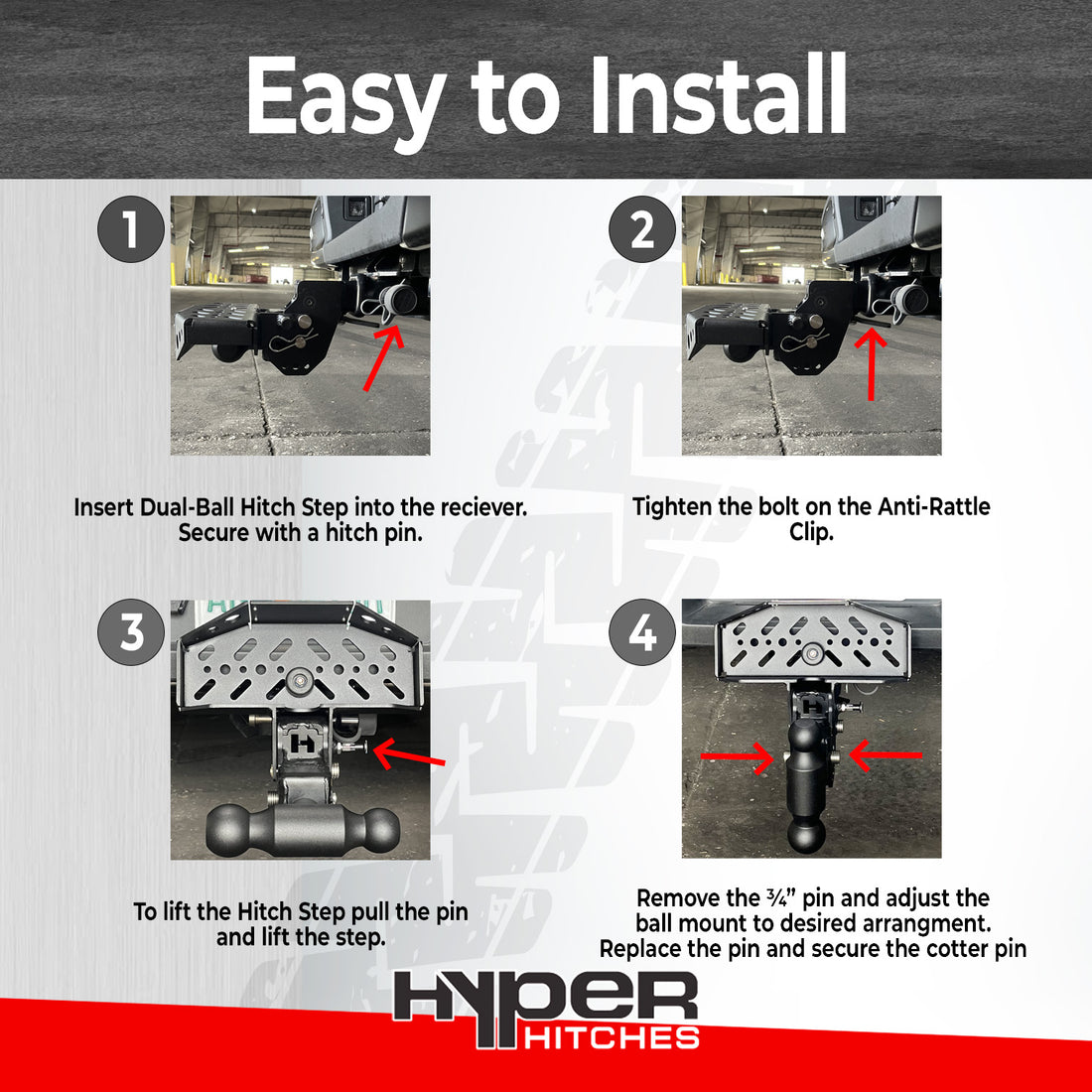 Easy to Install

1

Insert Dual-Ball Hitch Step into the reciever. Secure with a hitch pin.

2

Tighten the bolt on the Anti-Rattle Clip.

3

To lift the Hitch Step pull the pin and lift the step.

4

Remove the ¾" pin and adjust the ball mount to desired arrangment. Replace the pin and secure the cotter pin

HYPER HITCHES