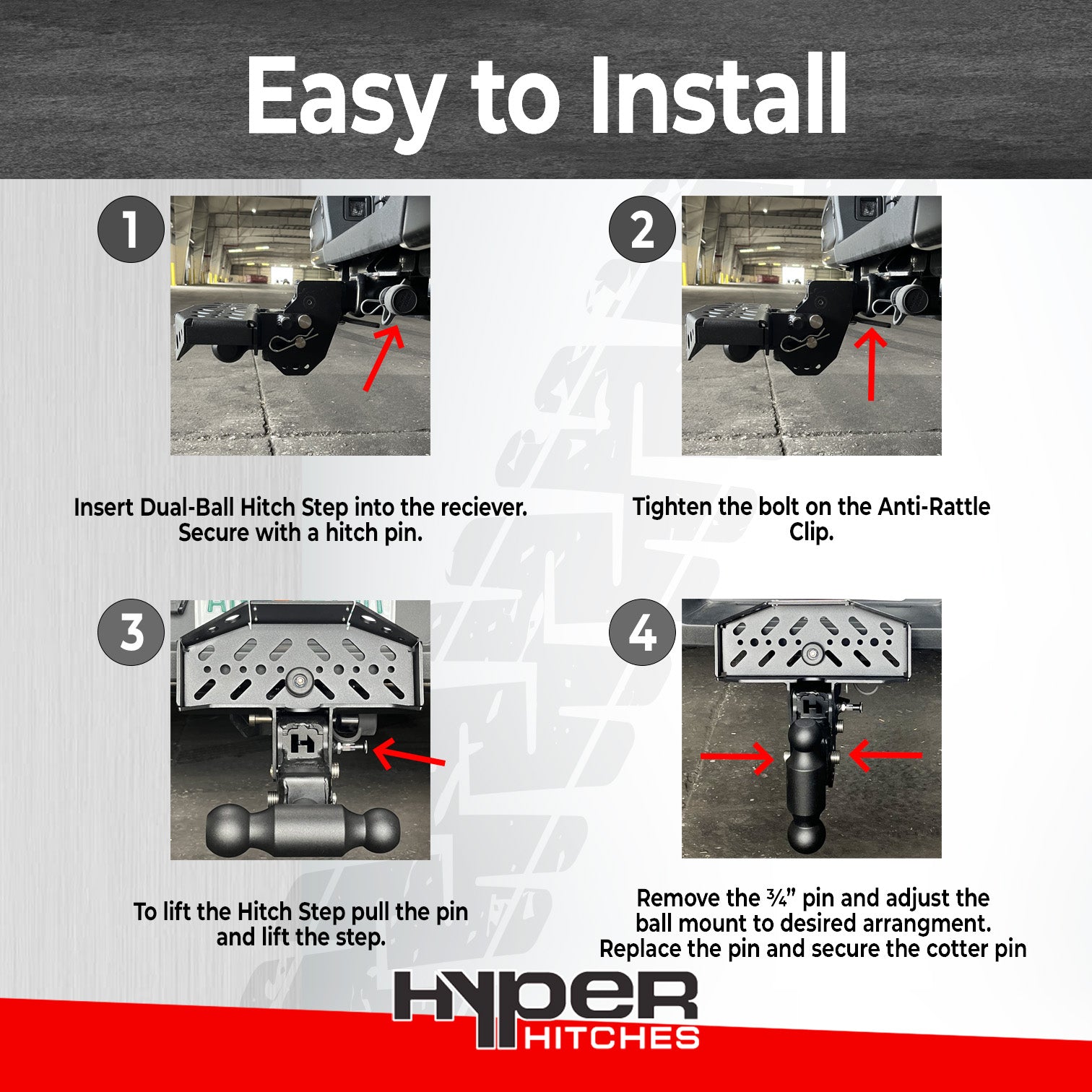 Easy to Install

1

Insert Dual-Ball Hitch Step into the reciever. Secure with a hitch pin.

2

Tighten the bolt on the Anti-Rattle Clip.

3

To lift the Hitch Step pull the pin and lift the step.

4

Remove the ¾" pin and adjust the ball mount to desired arrangment. Replace the pin and secure the cotter pin

HYPER HITCHES