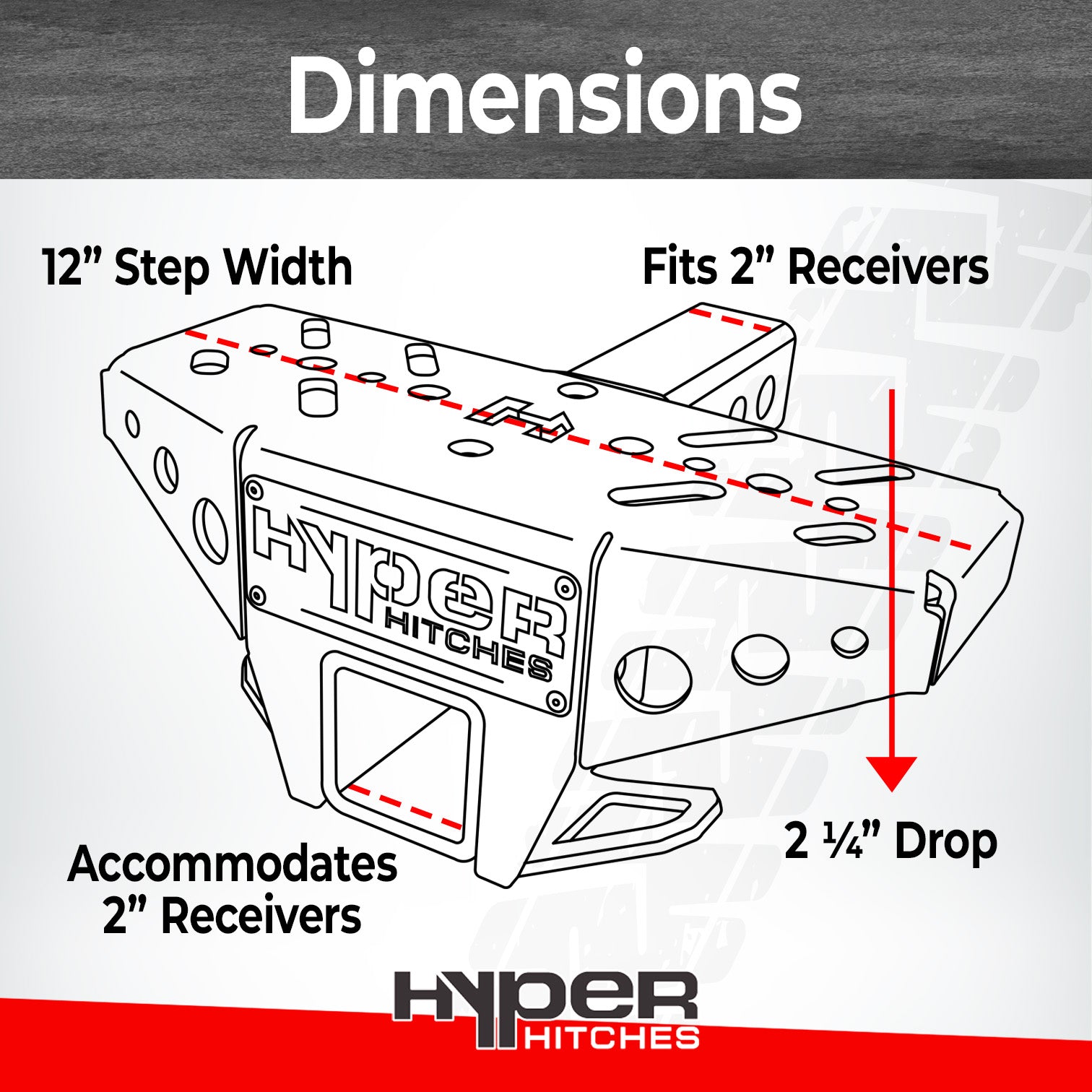 Dimensions

12” Step Width

Fits 2” Receivers

HYPER HITCHES

2 ¼” Drop

Accommodates 2” Receivers

HYPER HITCHES